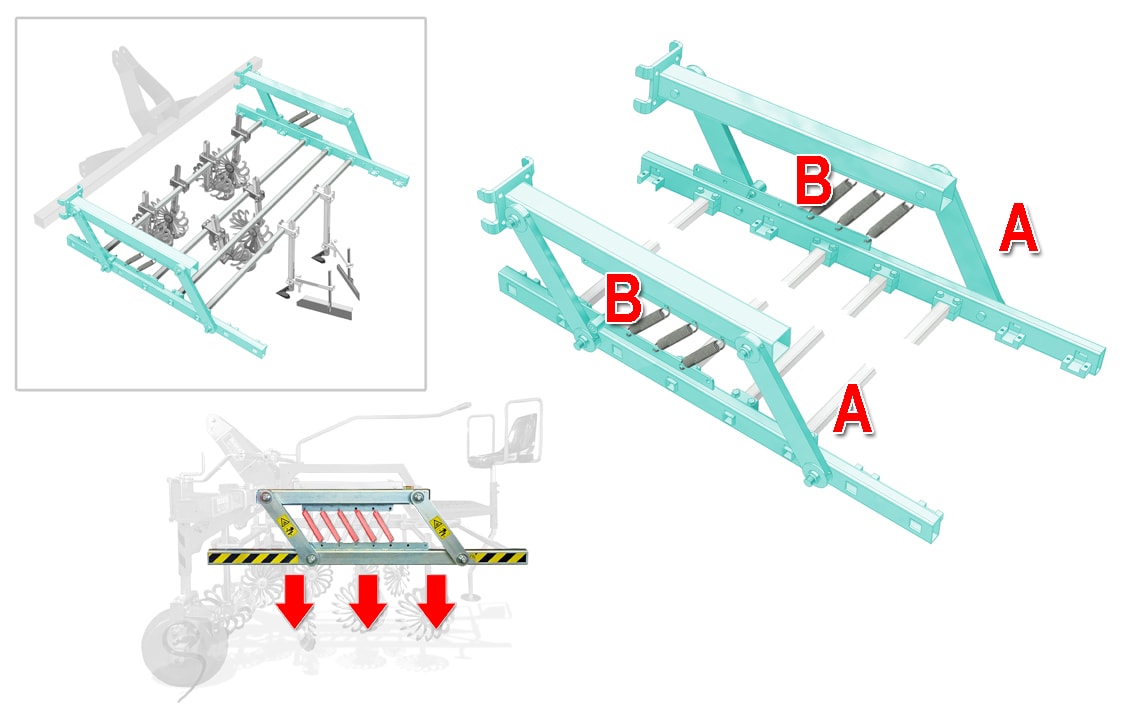 B
A
B
A